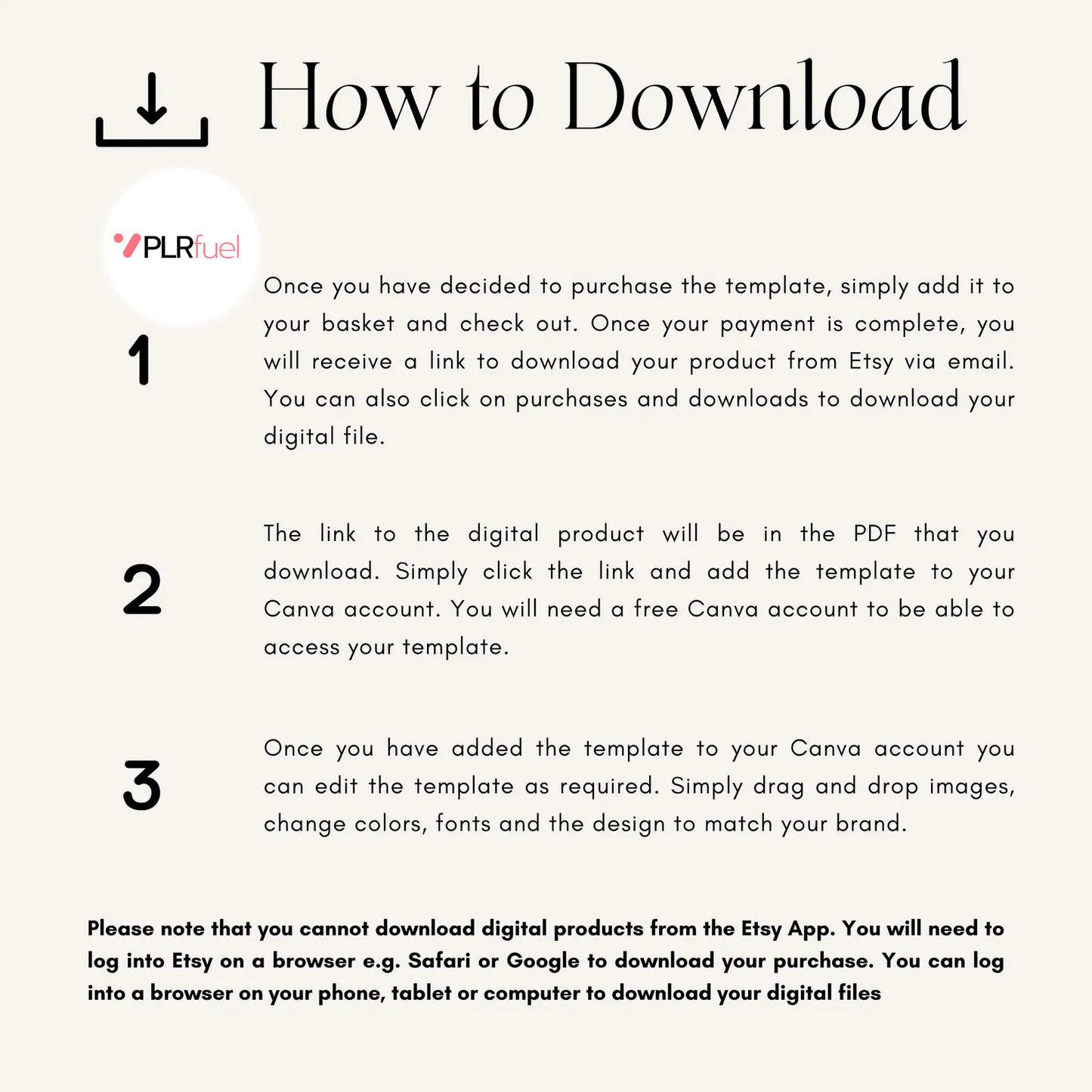 How to Download

PLRfuel

1

Once you have decided to purchase the template, simply add it to your basket and check out. Once your payment is complete, you will receive a link to download your product from Etsy via email. You can also click on purchases and downloads to download your digital file.

2

The link to the digital product will be in the PDF that you download. Simply click the link and add the template to your Canva account. You will need a free Canva account to be able to access your template.

3

Once you have added the template to your Canva account you can edit the template as required. Simply drag and drop images, change colors, fonts and the design to match your brand.

Please note that you cannot download digital products from the Etsy App. You will need to log into Etsy on a browser e.g. Safari or Google to download your purchase. You can log into a browser on your phone, tablet or computer to download your digital files